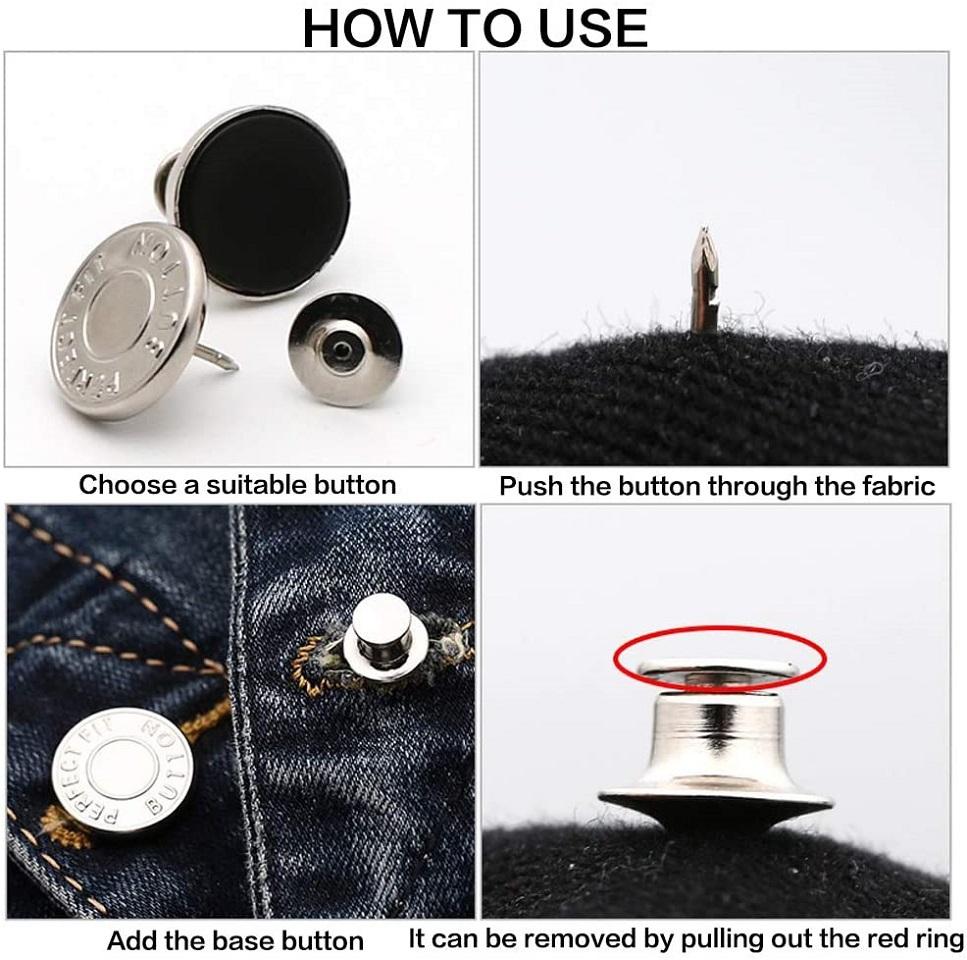 HOW TO USE

PERFECT FIT BUTTON

Choose a suitable button

Push the button through the fabric

PERFECT FIT BUTTON

Add the base button

It can be removed by pulling out the red ring